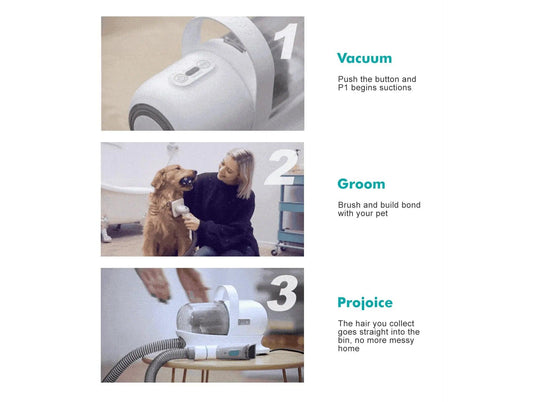 1

Vacuum

Push the button and P1 begins suctions

2

Groom

Brush and build bond with your pet

3

Projoice

The hair you collect goes straight into the bin, no more messy home